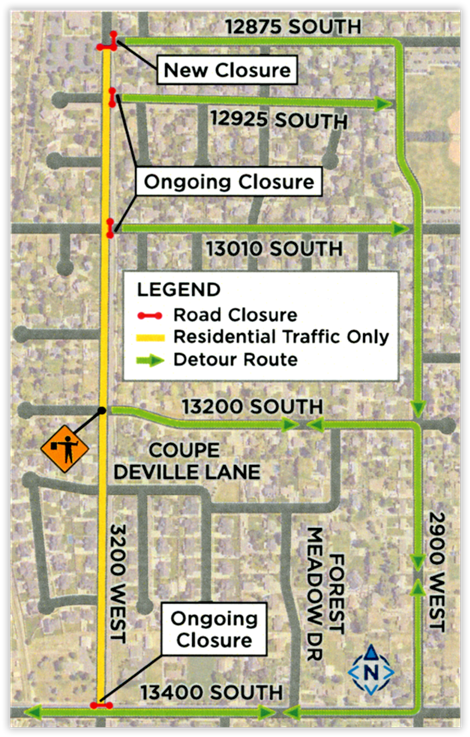 12875 SOUTH

New Closure

12925 SOUTH

Ongoing Closure

13010 SOUTH

LEGEND
Road Closure
Residential Traffic Only
Detour Route

13200 SOUTH

COUPE DEVILLE LANE

3200 WEST

FOREST MEADOW DR

2900 WEST

Ongoing Closure

N

13400 SOUTH